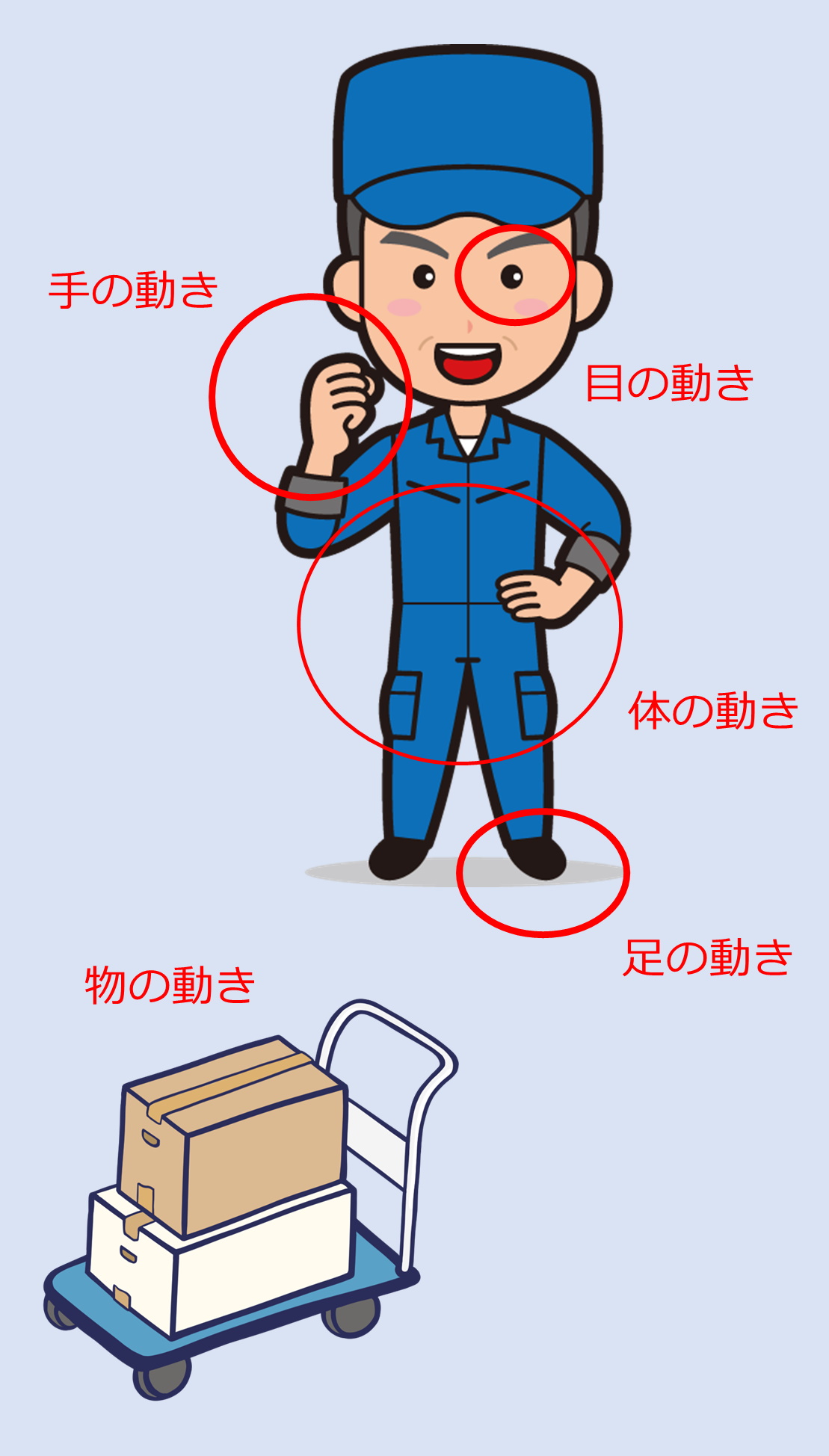 手の動き

目の動き

体の動き

足の動き

物の動き